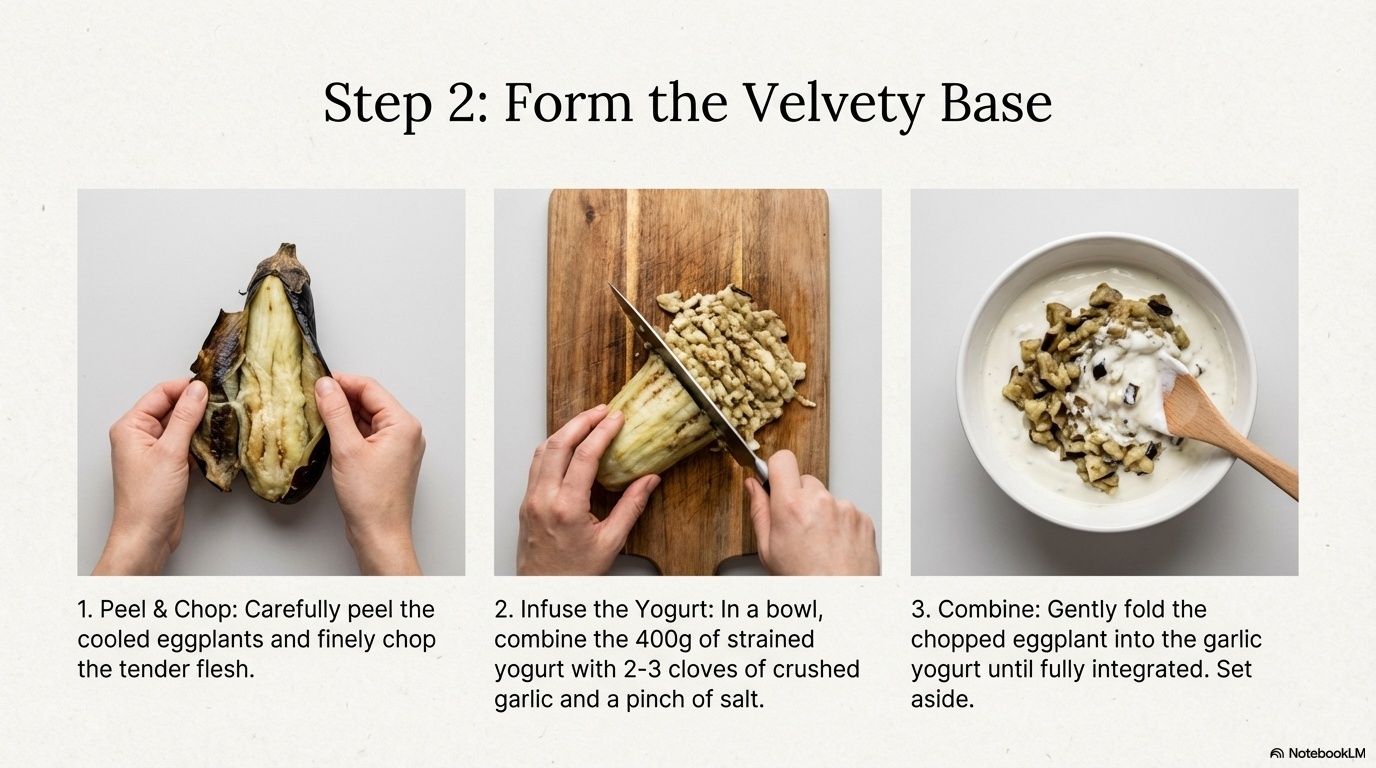 Step 2: Form the Velvety Base

1. Peel & Chop: Carefully peel the cooled eggplants and finely chop the tender flesh.

2. Infuse the Yogurt: In a bowl, combine the 400g of strained yogurt with 2-3 cloves of crushed garlic and a pinch of salt.

3. Combine: Gently fold the chopped eggplant into the garlic yogurt until fully integrated. Set aside.

NotebookLM