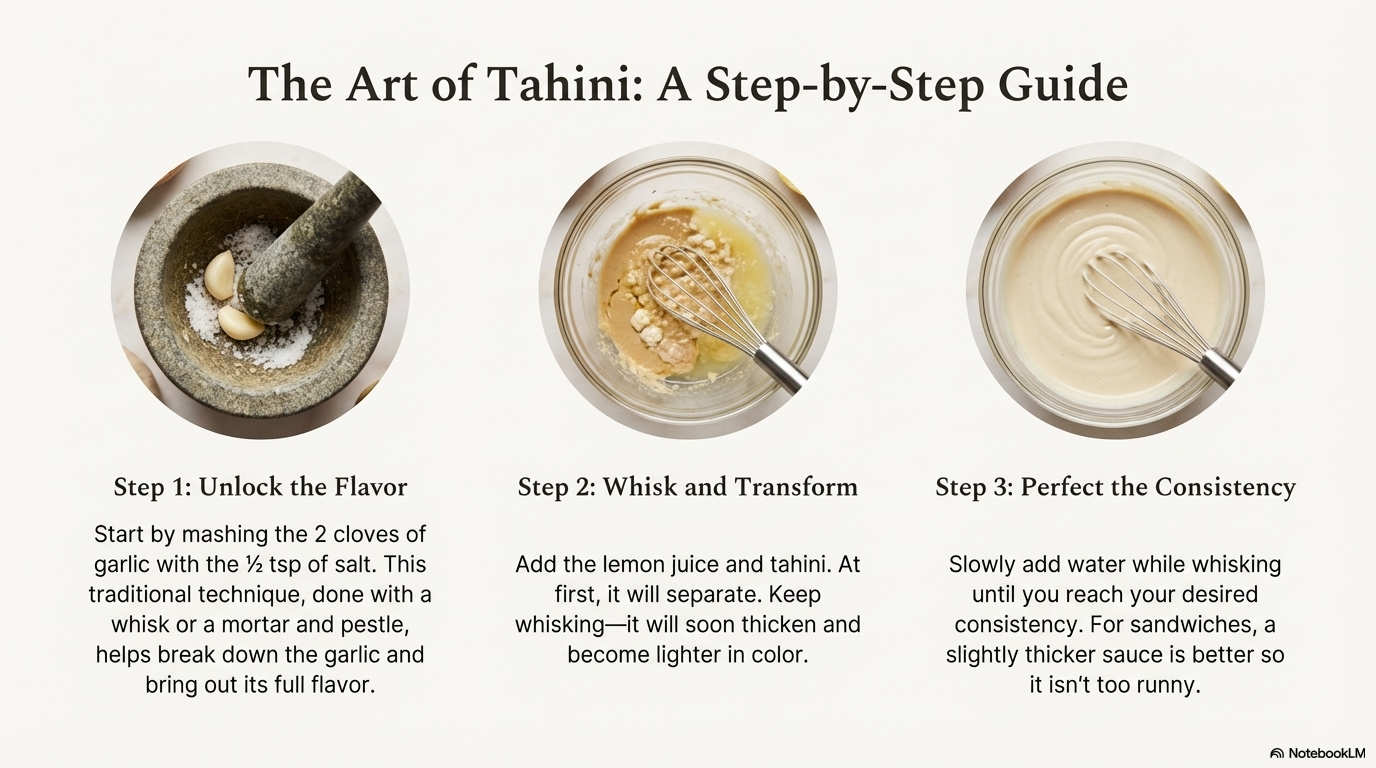 The Art of Tahini: A Step-by-Step Guide

Step 1: Unlock the Flavor

Start by mashing the 2 cloves of garlic with the ½ tsp of salt. This traditional technique, done with a whisk or a mortar and pestle, helps break down the garlic and bring out its full flavor.

Step 2: Whisk and Transform

Add the lemon juice and tahini. At first, it will separate. Keep whisking—it will soon thicken and become lighter in color.

Step 3: Perfect the Consistency

Slowly add water while whisking until you reach your desired consistency. For sandwiches, a slightly thicker sauce is better so it isn't too runny.

NotebookLM