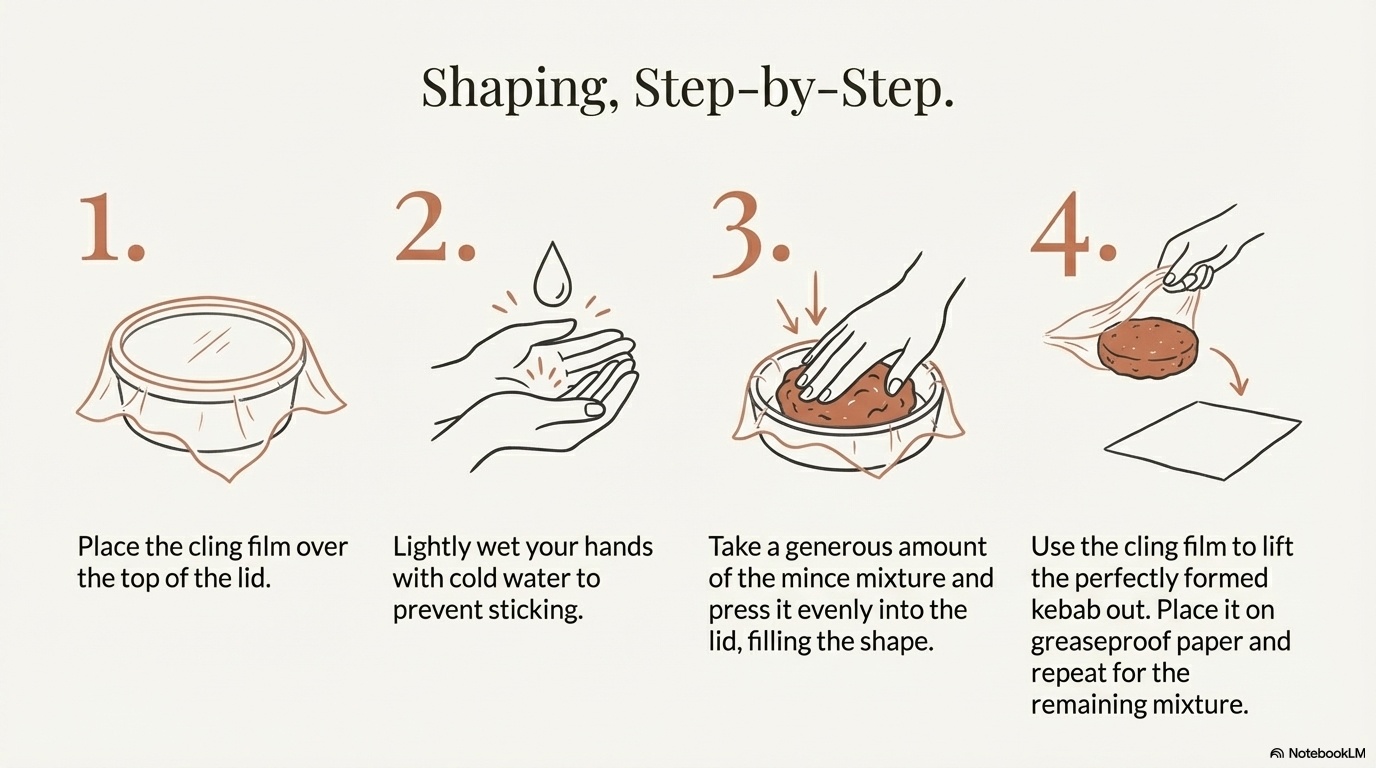 Shaping, Step-by-Step.

1.

Place the cling film over the top of the lid.

2.

Lightly wet your hands with cold water to prevent sticking.

3.

Take a generous amount of the mince mixture and press it evenly into the lid, filling the shape.

4.

Use the cling film to lift the perfectly formed kebab out. Place it on greaseproof paper and repeat for the remaining mixture.

NotebookLM