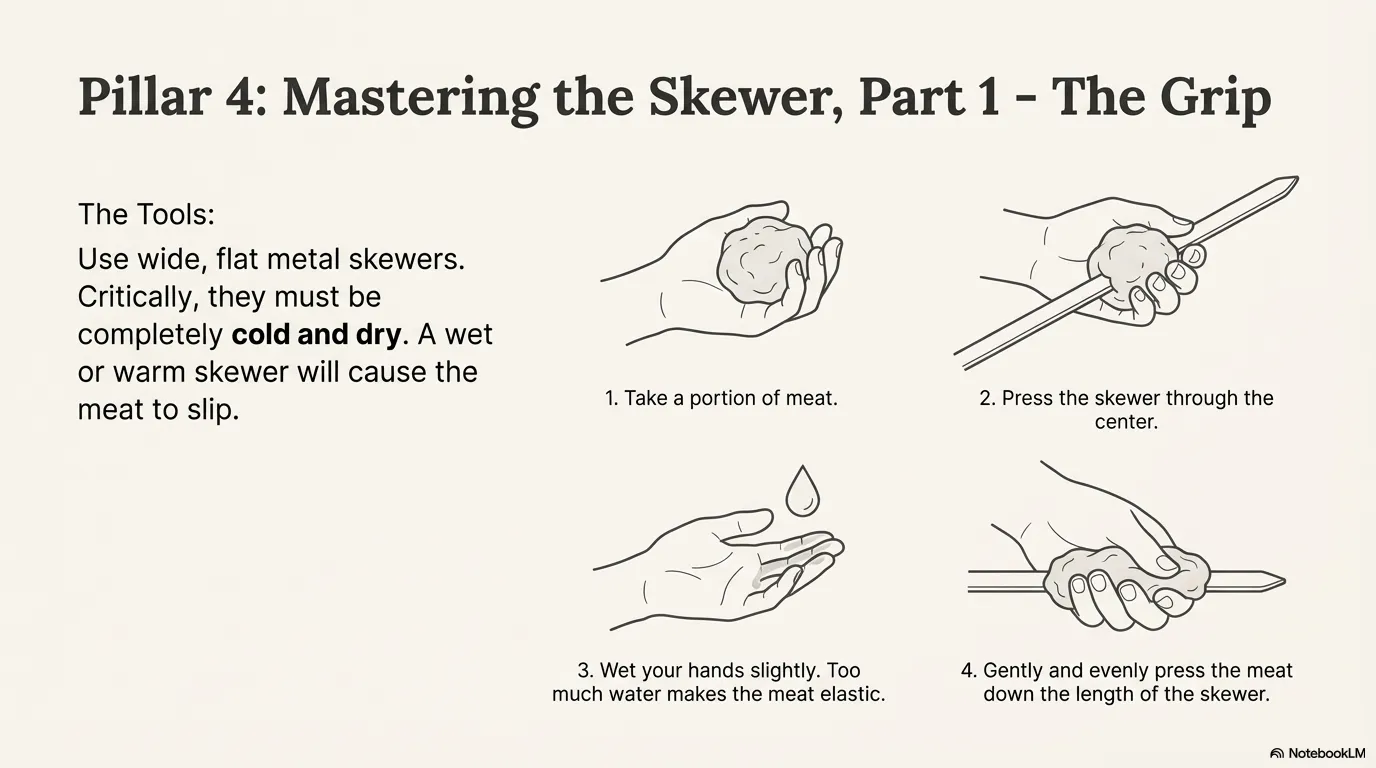 Pillar 4: Mastering the Skewer, Part 1 - The Grip

The Tools:

Use wide, flat metal skewers. Critically, they must be completely cold and dry. A wet or warm skewer will cause the meat to slip.

1. Take a portion of meat.

2. Press the skewer through the center.

3. Wet your hands slightly. Too much water makes the meat elastic.

4. Gently and evenly press the meat down the length of the skewer.

NotebookLM