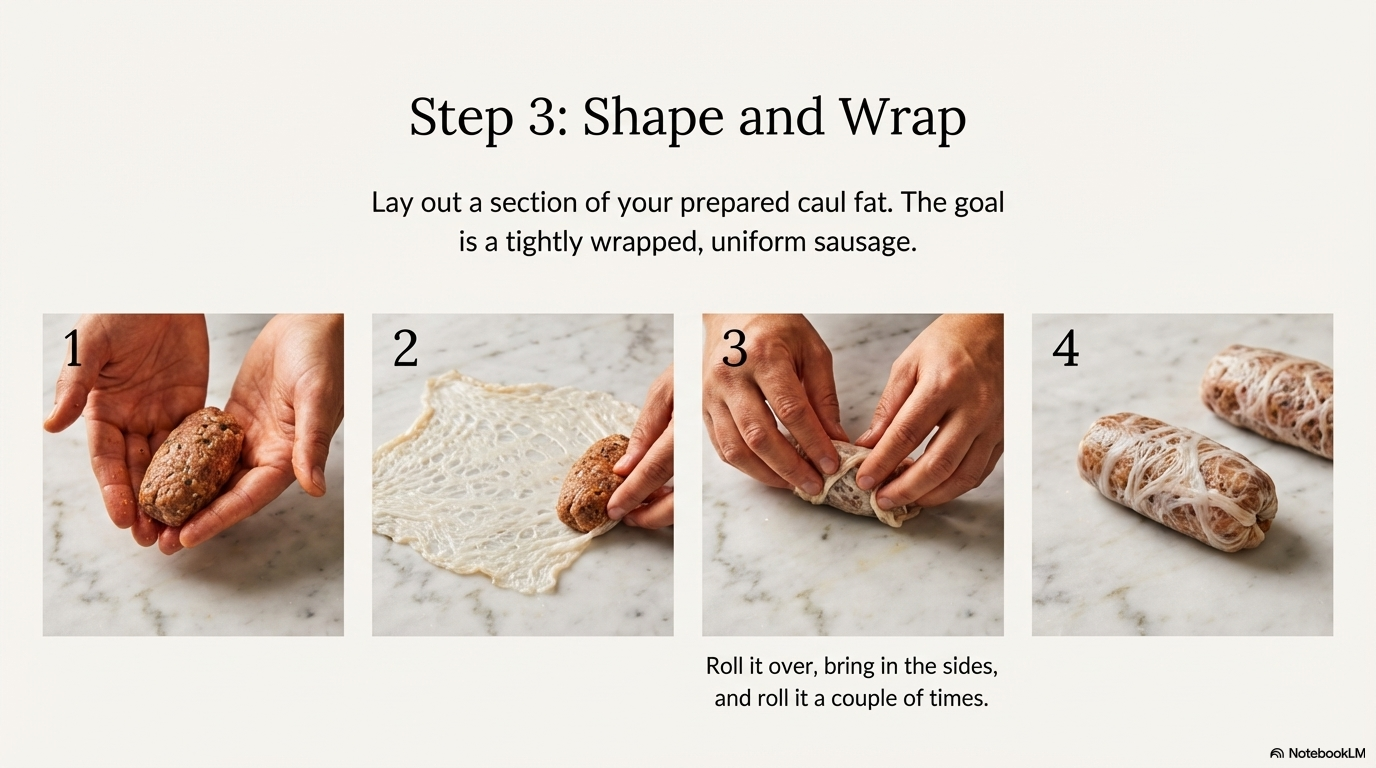 Step 3: Shape and Wrap

Lay out a section of your prepared caul fat. The goal is a tightly wrapped, uniform sausage.

1

2

3

4

Roll it over, bring in the sides, and roll it a couple of times.

NotebookLM